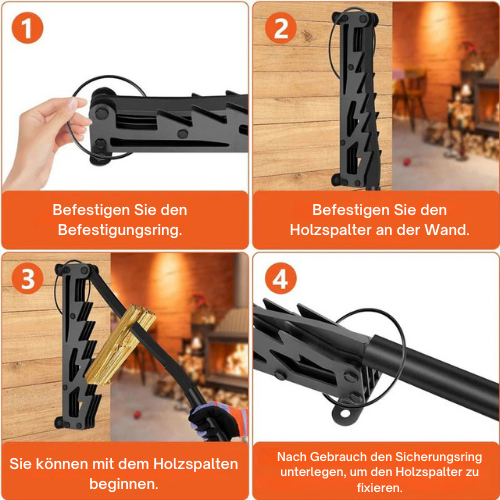 1

Befestigen Sie den Befestigungsring.

2

Befestigen Sie den Holzspalter an der Wand.

3

Sie können mit dem Holzspalten beginnen.

4

Nach Gebrauch den Sicherungsring unterlegen, um den Holzspalter zu fixieren.